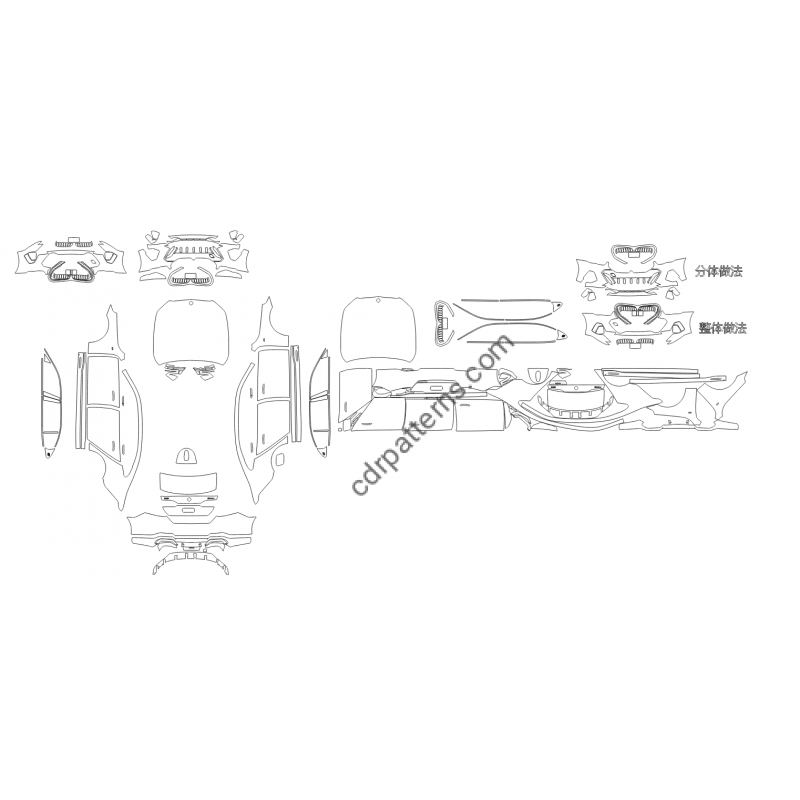 分体做法

整体做法

cdrpatterns.com