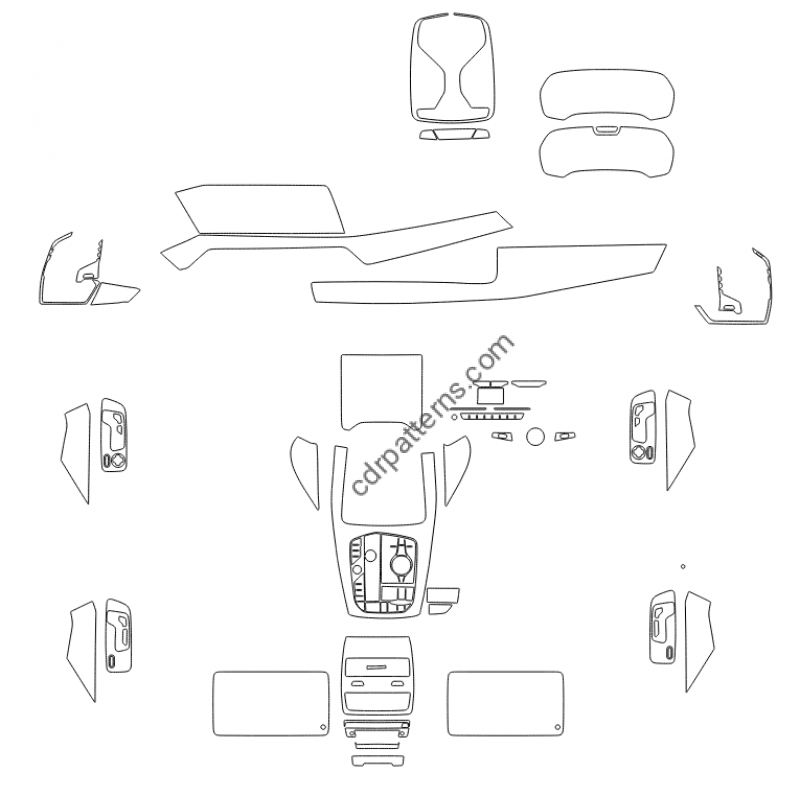 cdrpatterns.com