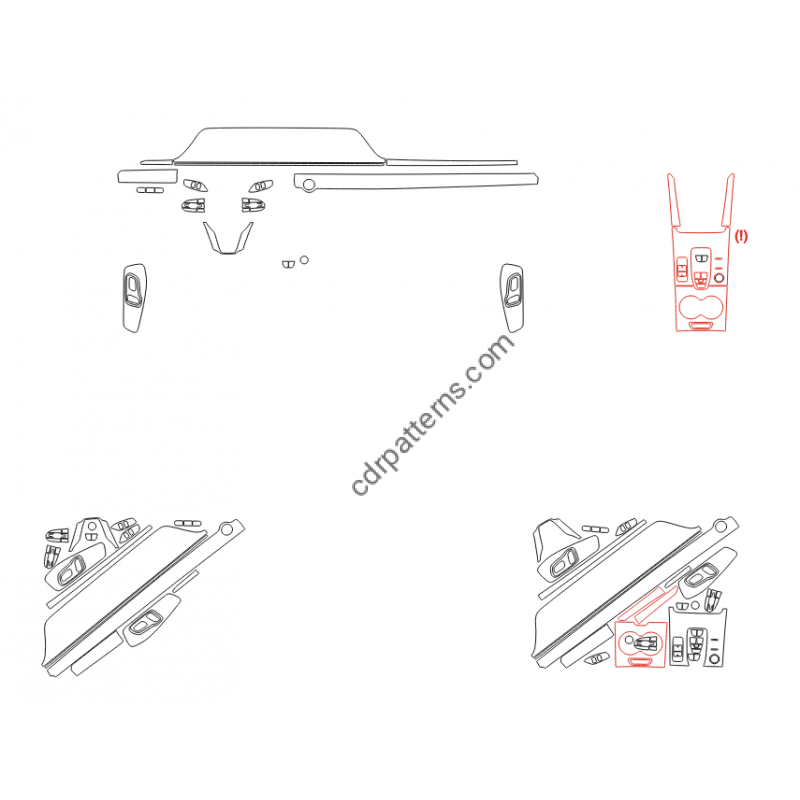 (!)

cdrpatterns.com