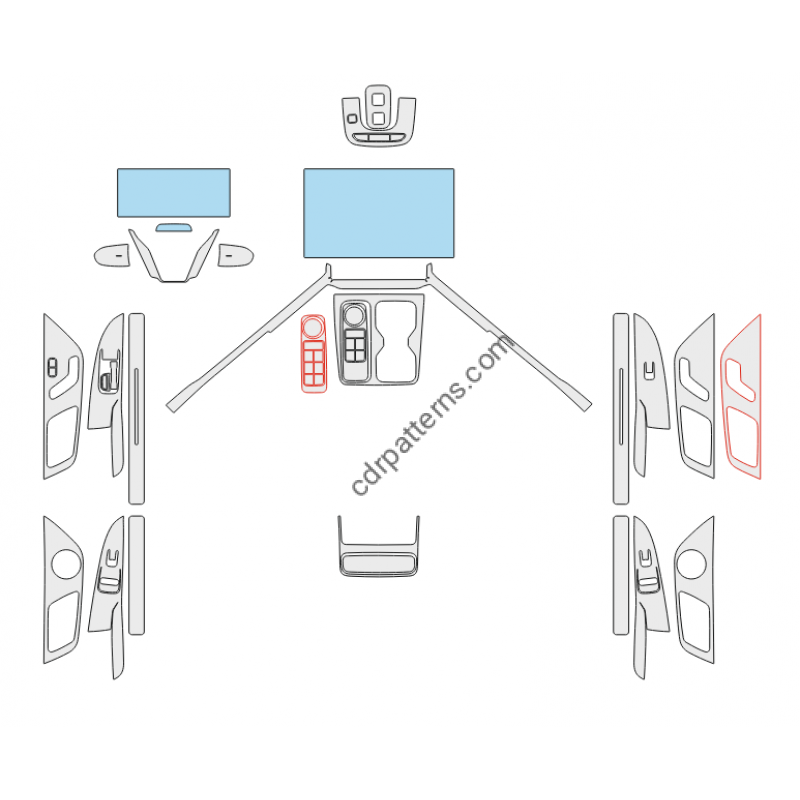 cdrpatterns.com