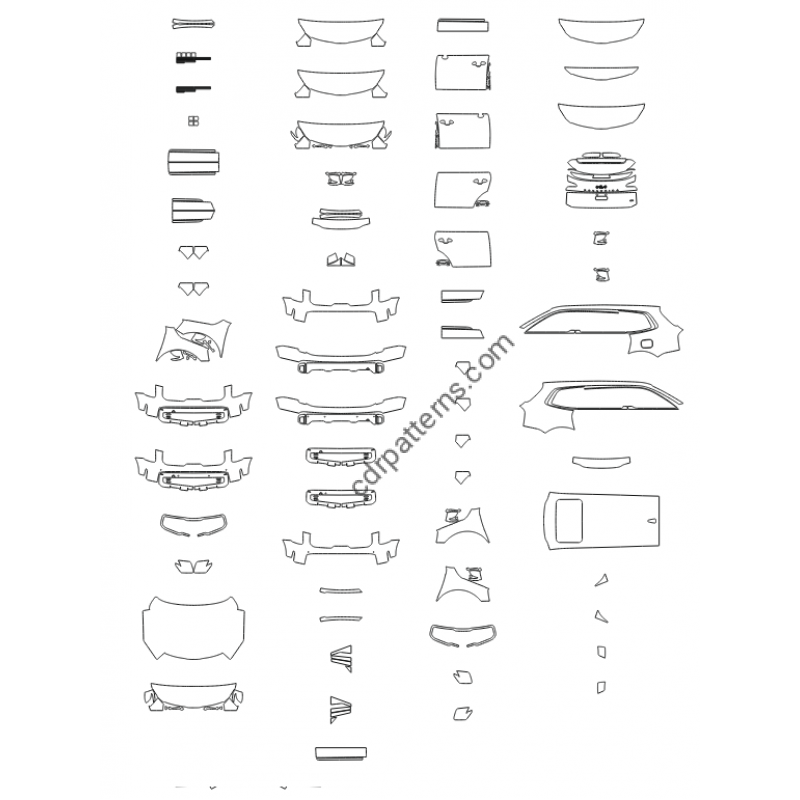 cdrpatterns.com