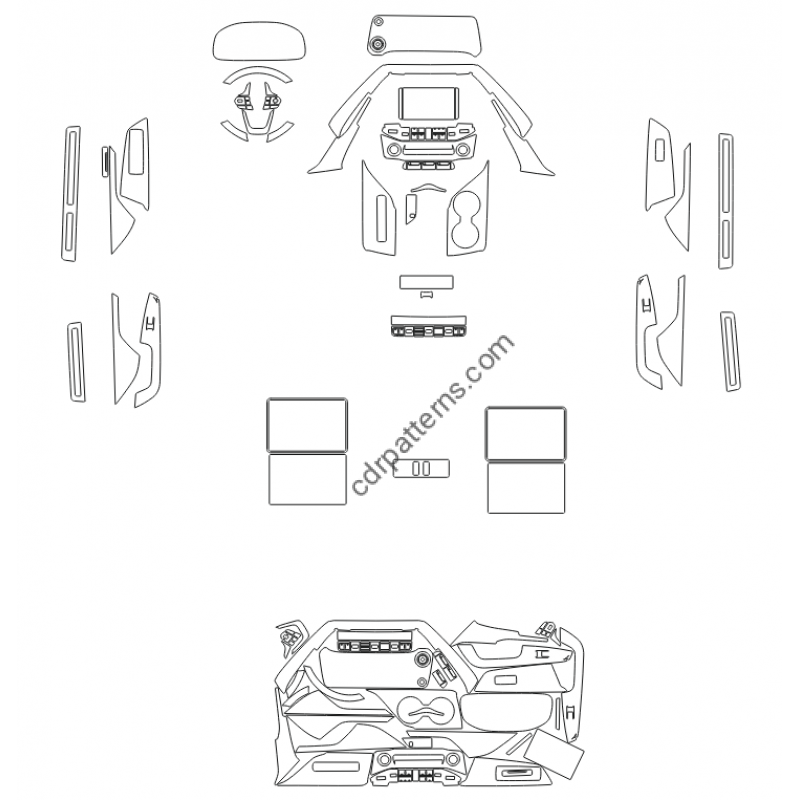 cdrpatterns.com