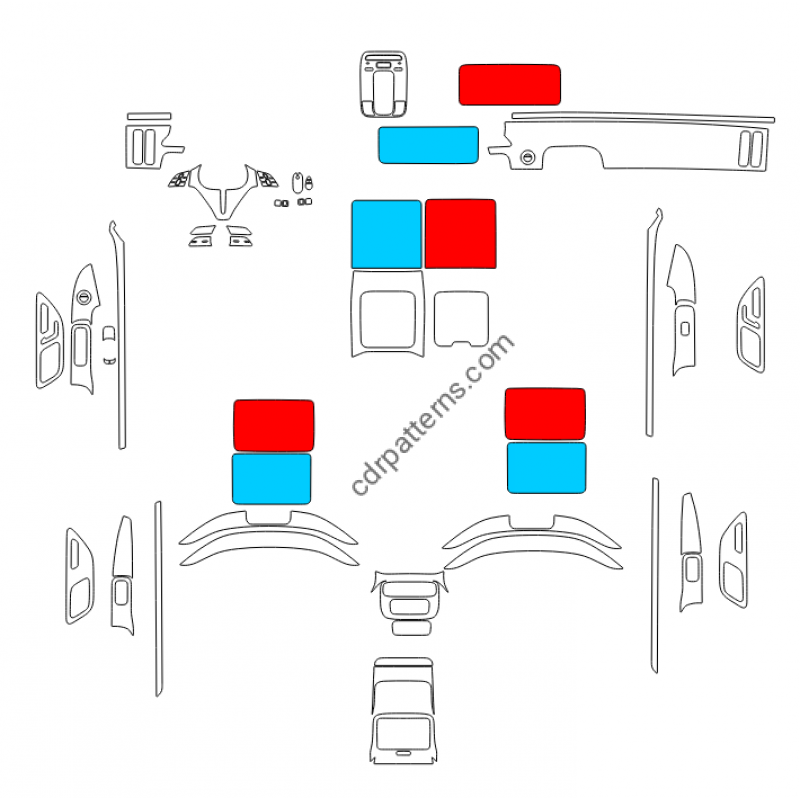 cdrpatterns.com