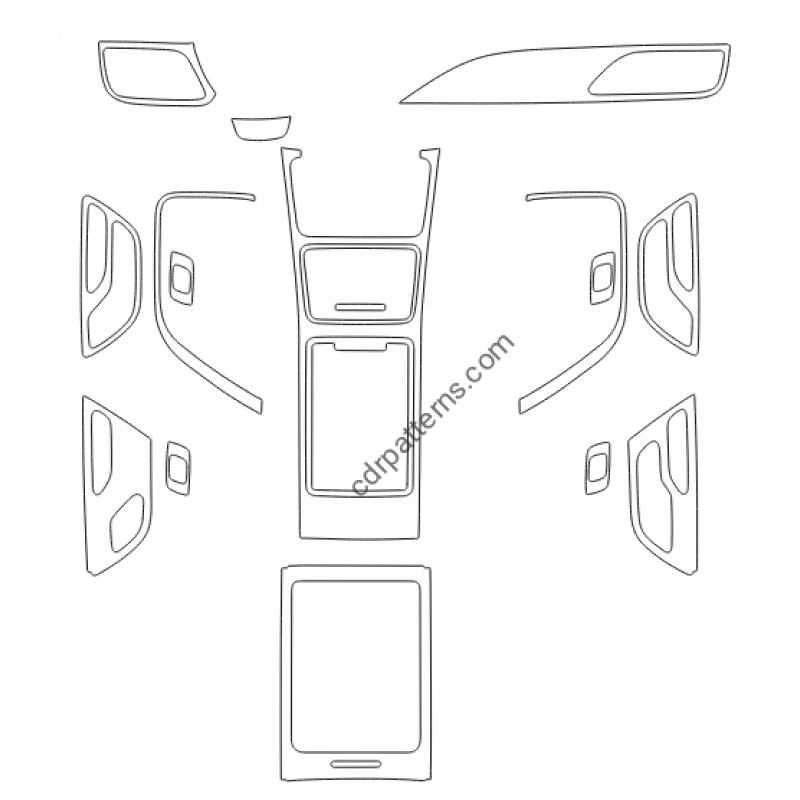 cdrpatterns.com