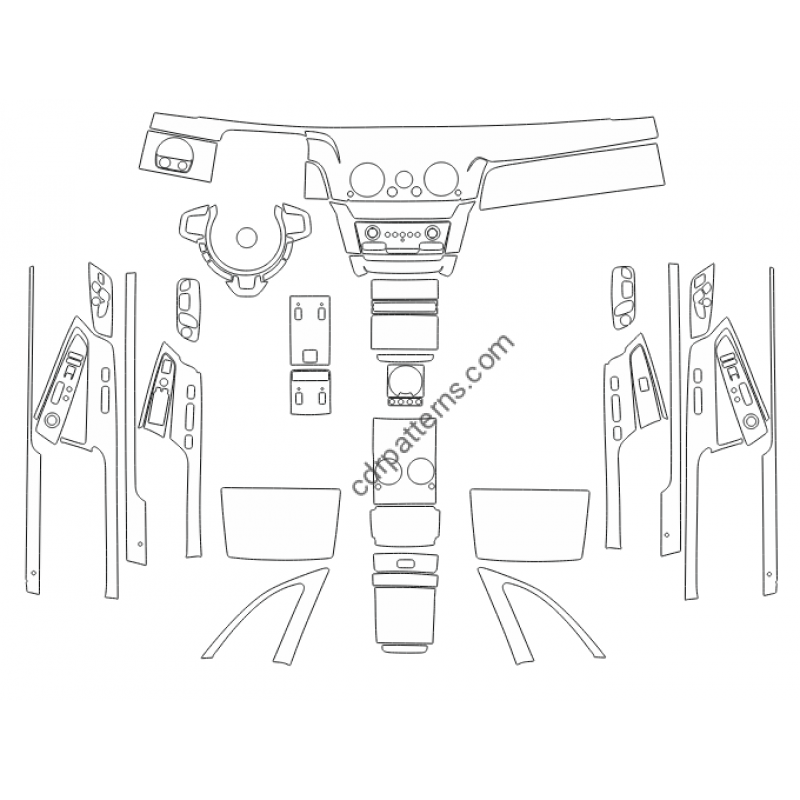 cdrpatterns.com