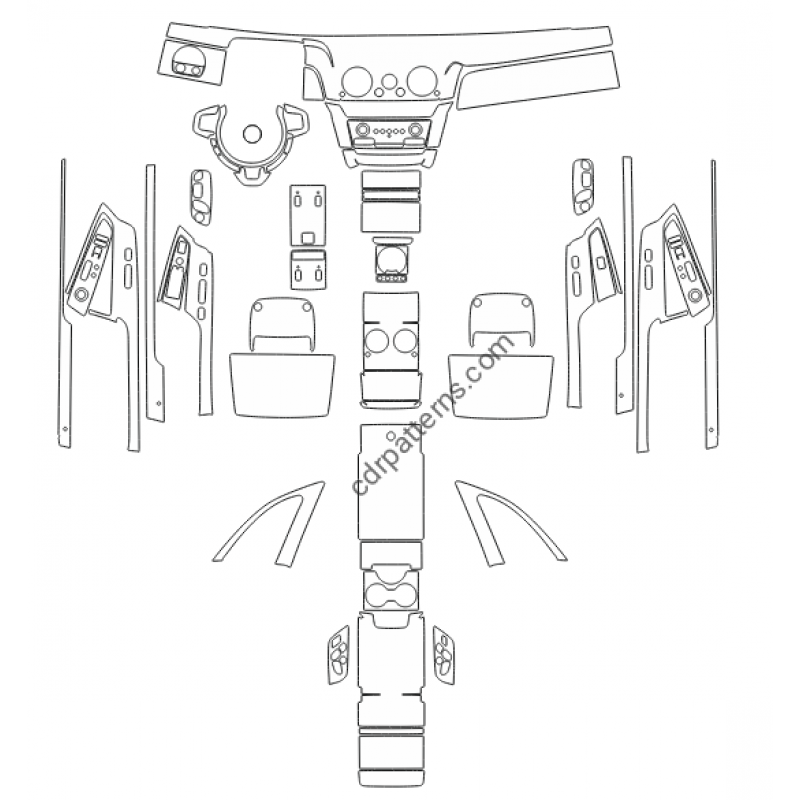 cdrpatterns.com